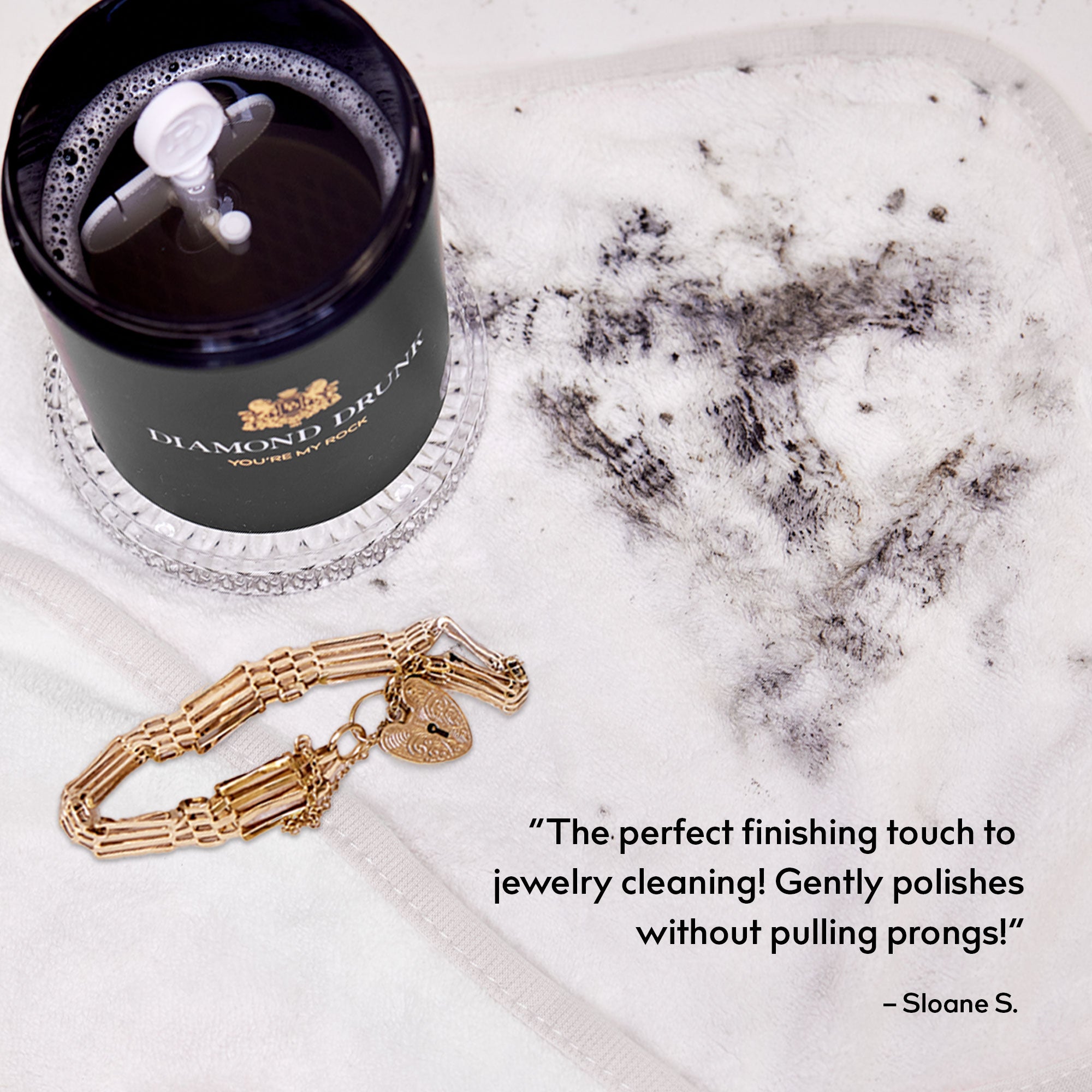 DIAMOND DRUNK
YOU'RE MY ROCK

"The perfect finishing touch to jewelry cleaning! Gently polishes without pulling prongs!"

– Sloane S.